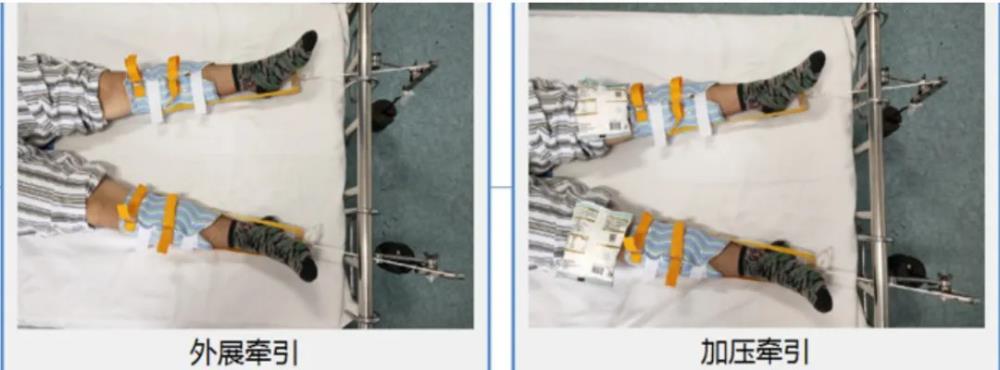 外展牵引

加压牵引