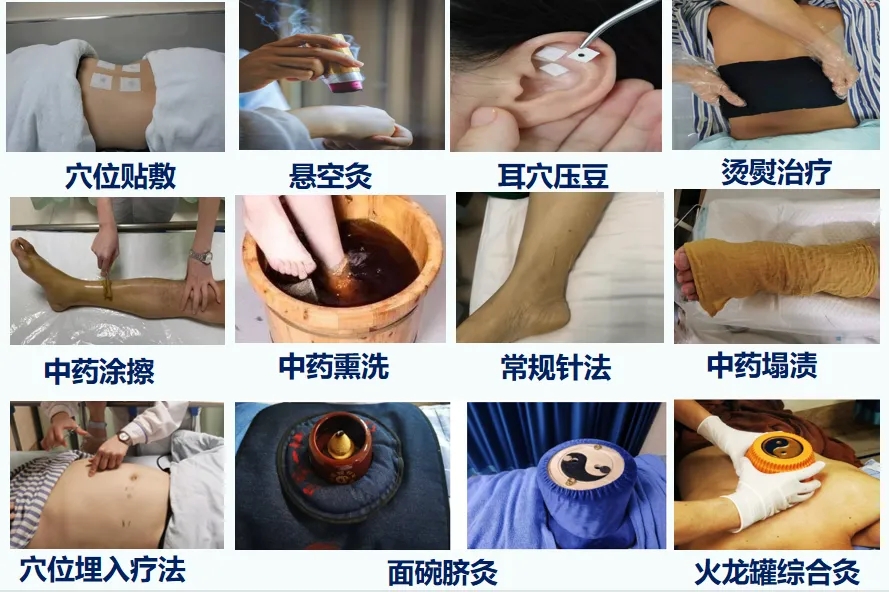 穴位贴敷
悬空灸
耳穴压豆
烫熨治疗
中药涂擦
中药熏洗
常规针法
中药塌渍
穴位埋入疗法
面碗脐灸
火龙罐综合灸